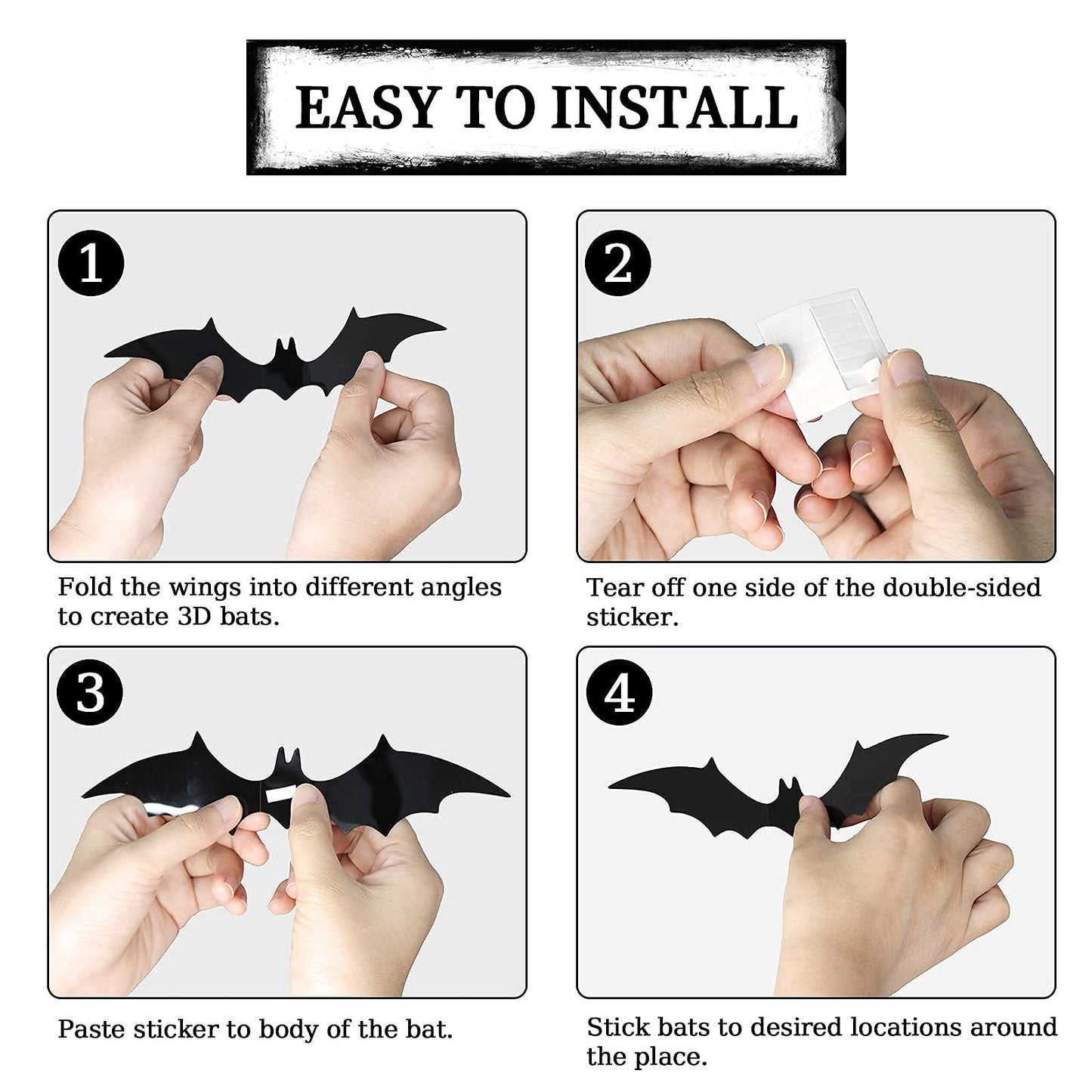 EASY TO INSTALL

1

Fold the wings into different angles to create 3D bats.

2

Tear off one side of the double-sided sticker.

3

Paste sticker to body of the bat.

4

Stick bats to desired locations around the place.