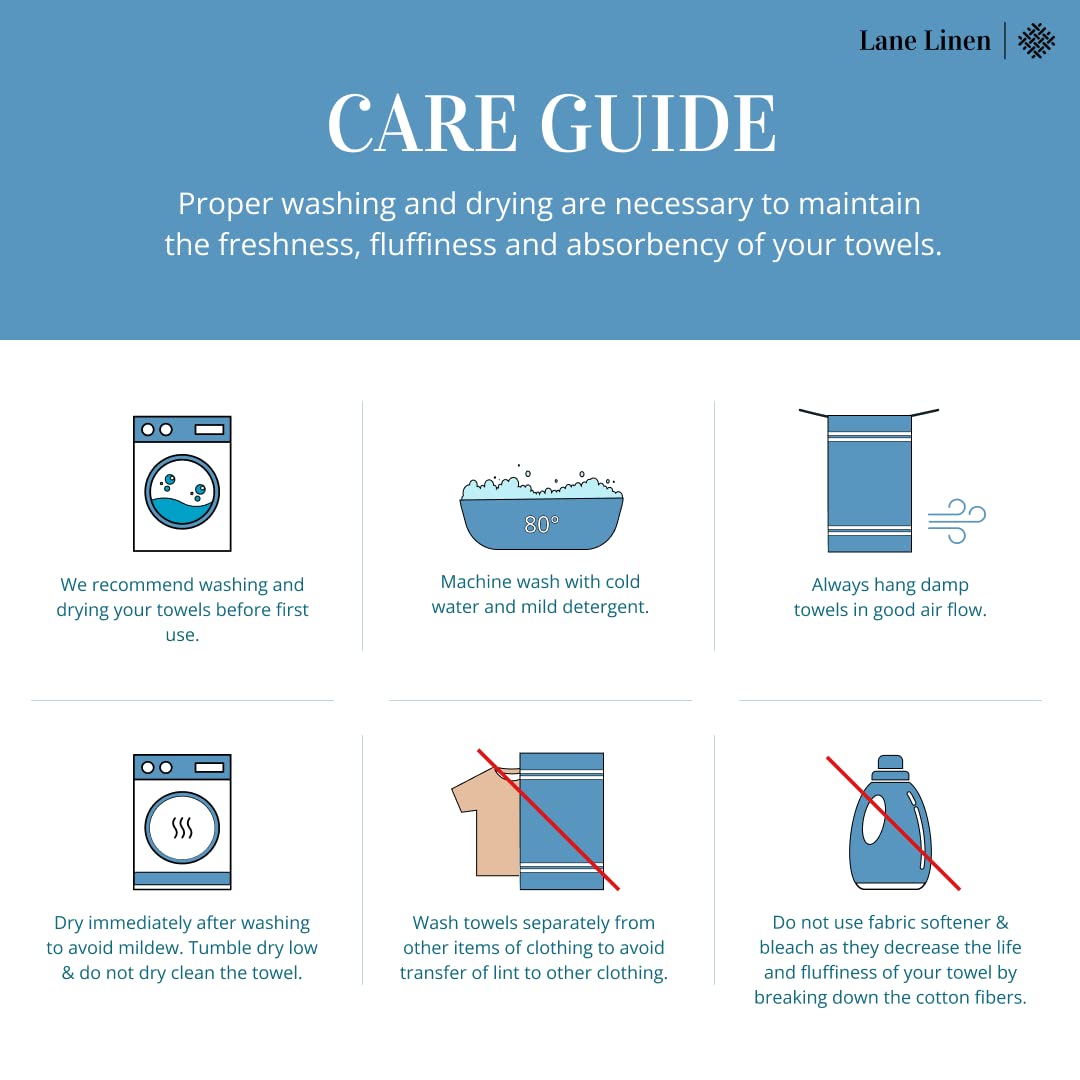 Lane Linen

CARE GUIDE

Proper washing and drying are necessary to maintain the freshness, fluffiness and absorbency of your towels.

We recommend washing and drying your towels before first use.

80°

Machine wash with cold water and mild detergent.

Always hang damp towels in good air flow.

Dry immediately after washing to avoid mildew. Tumble dry low & do not dry clean the towel.

Wash towels separately from other items of clothing to avoid transfer of lint to other clothing.

Do not use fabric softener & bleach as they decrease the life and fluffiness of your towel by breaking down the cotton fibers.